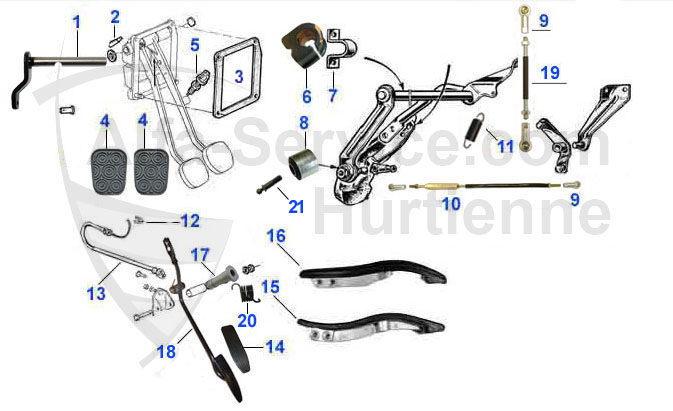 1
2
5
3
6
7
9
19
4
4
8
11
Alfa-Service.com
Hurtienne
21
10
9
12
16
17
13
15
20
18
14