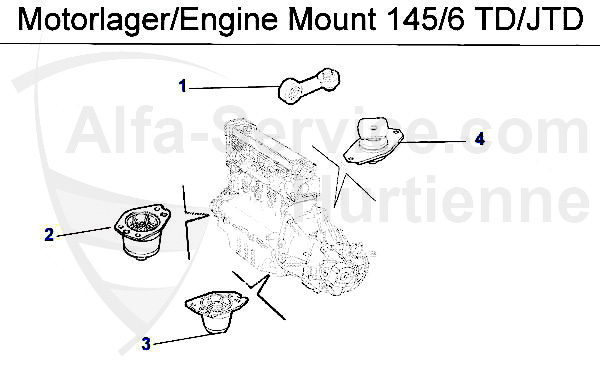 Motorlager/Engine Mount 145/6 TD/JTD

Alfa-Service.com
Hurtienne

1
4
2
3