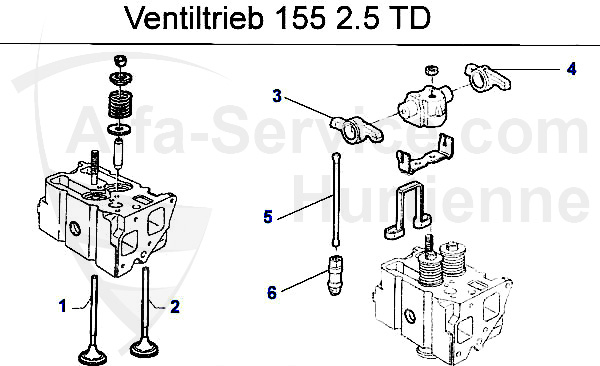 Ventiltrieb 155 2.5 TD

Alfa-Service.com
Hurtienne

4
3
5
6
1
2