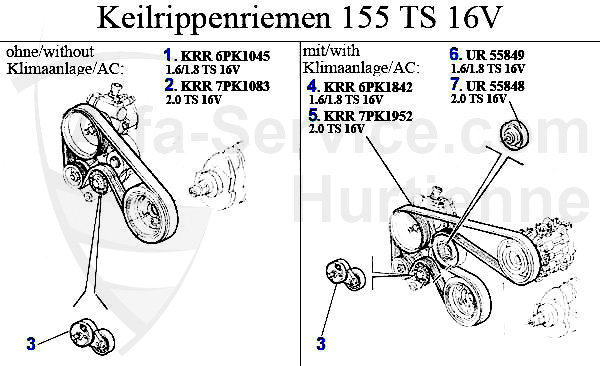 Keilrippenriemen 155 TS 16V

ohne/without
Klimaanlage/AC:

1. KRR 6PK1045
1.6/1.8 TS 16V
2. KRR 7PK1083
2.0 TS 16V

3

mit/with
Klimaanlage/AC:

4. KRR 6PK1842
1.6/1.8 TS 16V
5. KRR 7PK1952
2.0 TS 16V

6. UR 55849
1.6/1.8 TS 16V
7. UR 55848
2.0 TS 16V

3

fa-Service.com
Hurtienne