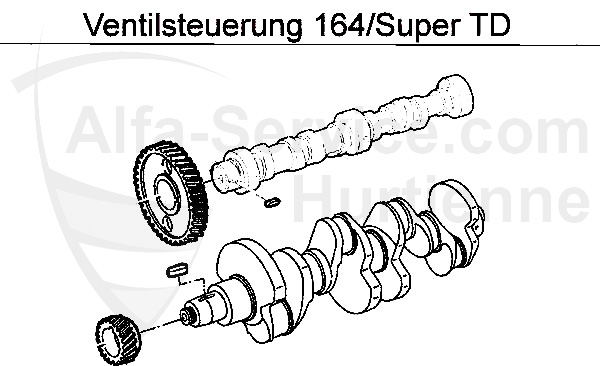 Ventilsteuerung 164/Super TD

Alfa-Service.com
Hurtienne