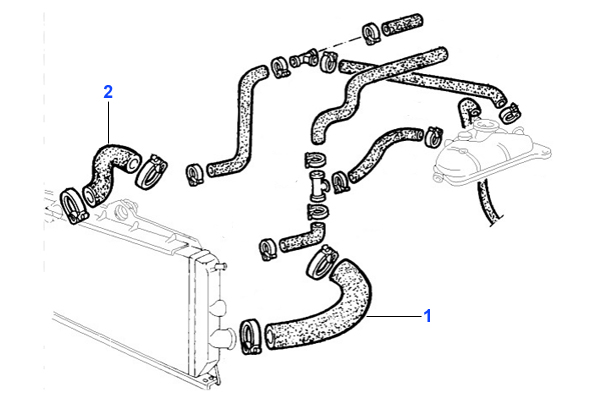 2

1