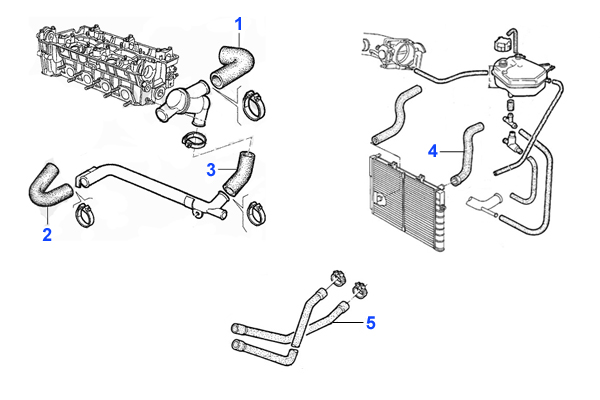 1
3
2
4
5