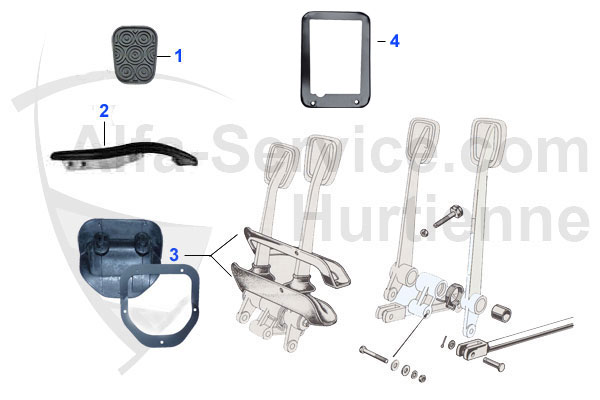 1
4
2
Alfa-Service.com
Hurtienne
3