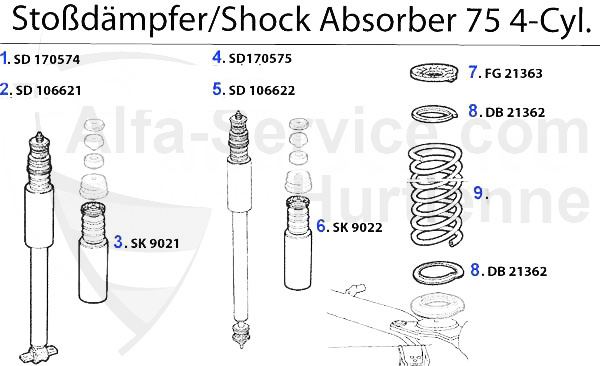 Stoßdämpfer/Shock Absorber 75 4-Cyl.

1. SD 170574

2. SD 106621

3. SK 9021

4. SD170575

5. SD 106622

6. SK 9022

7. FG 21363

8. DB 21362

9.

8. DB 21362

Alfa-Service.com
Hurtienne