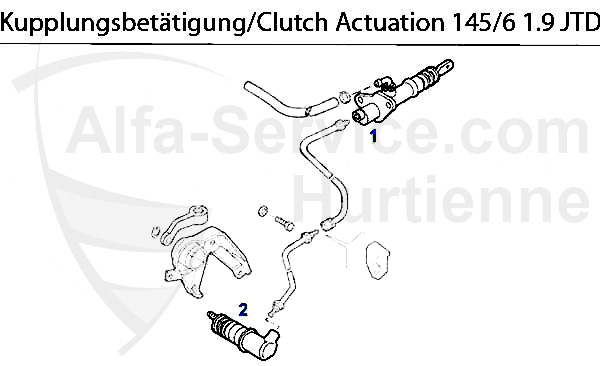 Kupplungsbetätigung/Clutch Actuation 145/6 1.9 JTD

Alfa-Service.com
Hurtienne

1

2