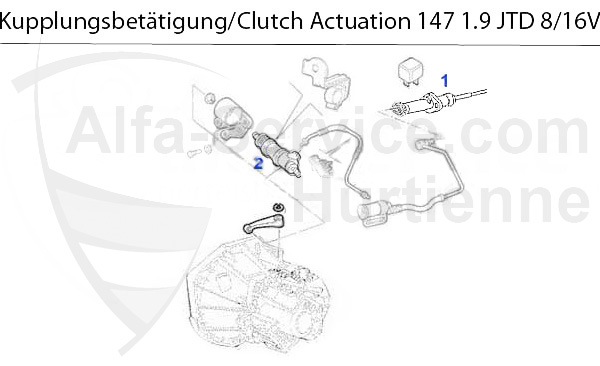 Kupplungsbetätigung/Clutch Actuation 147 1.9 JTD 8/16V

Alfa-Service.com
Hurtienne

1

2